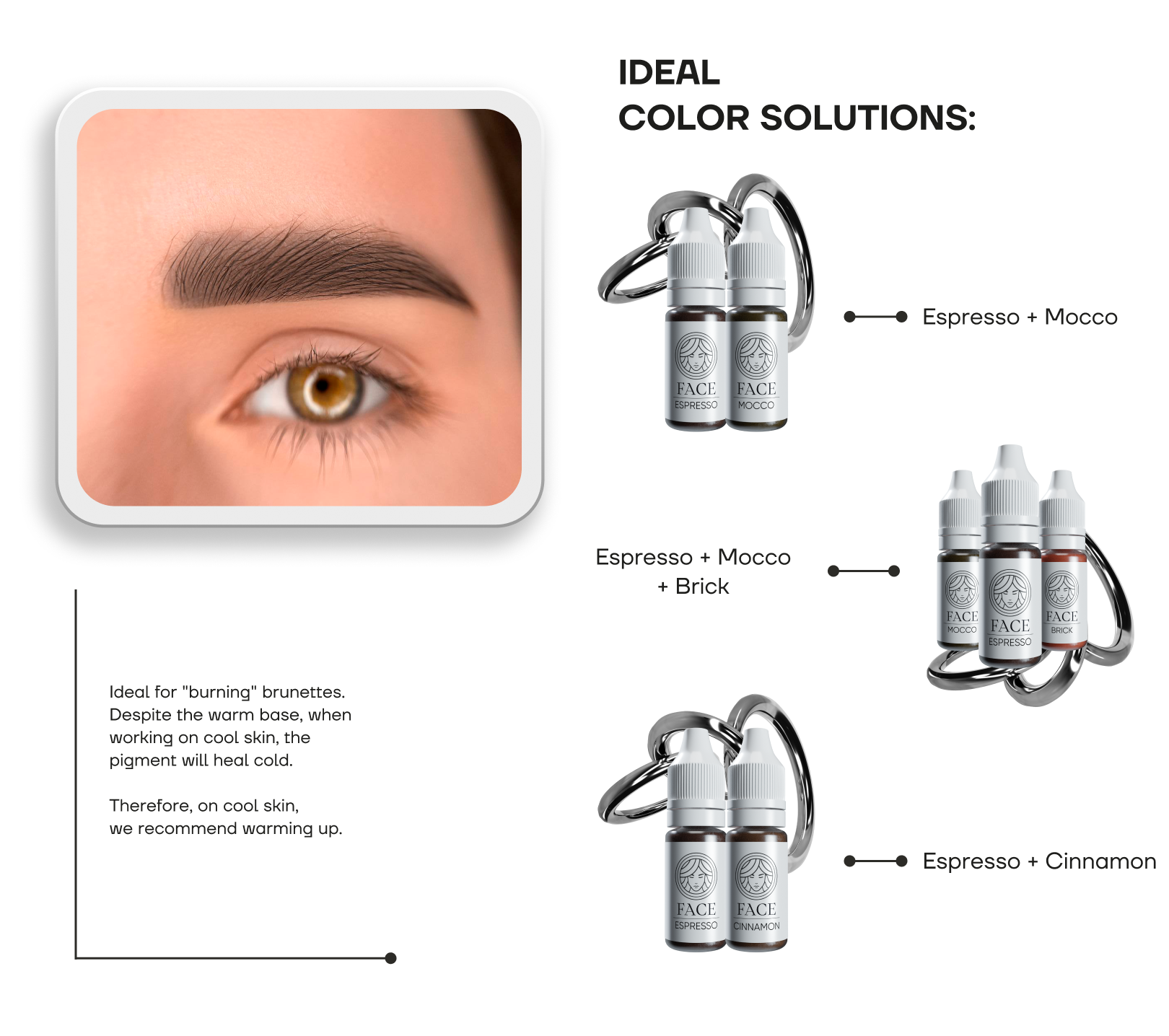 IDEAL
COLOR SOLUTIONS:

FACE ESPRESSO FACE MOCCO

Espresso + Mocco

Espresso + Mocco + Brick

FACE MOCCO FACE ESPRESSO FACE BRICK

FACE ESPRESSO FACE CINNAMON

Espresso + Cinnamon

Ideal for "burning" brunettes. Despite the warm base, when working on cool skin, the pigment will heal cold.

Therefore, on cool skin, we recommend warming up.